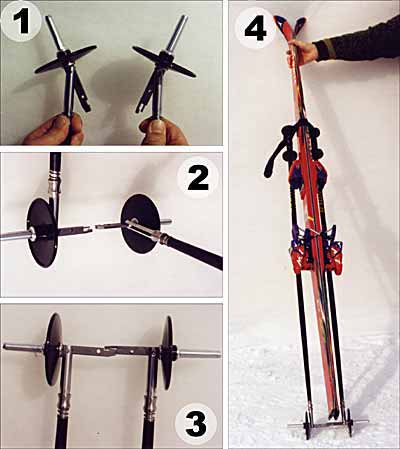 1
2
3
4